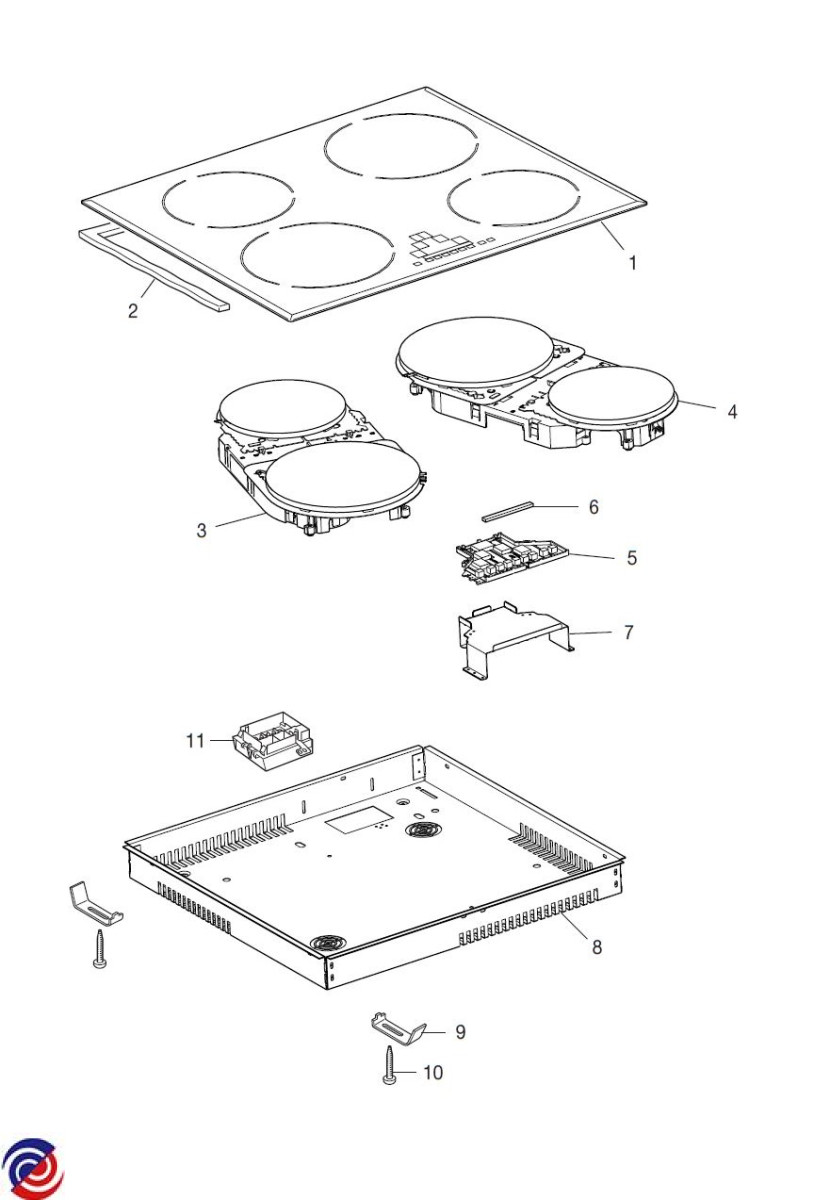 1
2
4
3
6
5
7
11
8
9
10